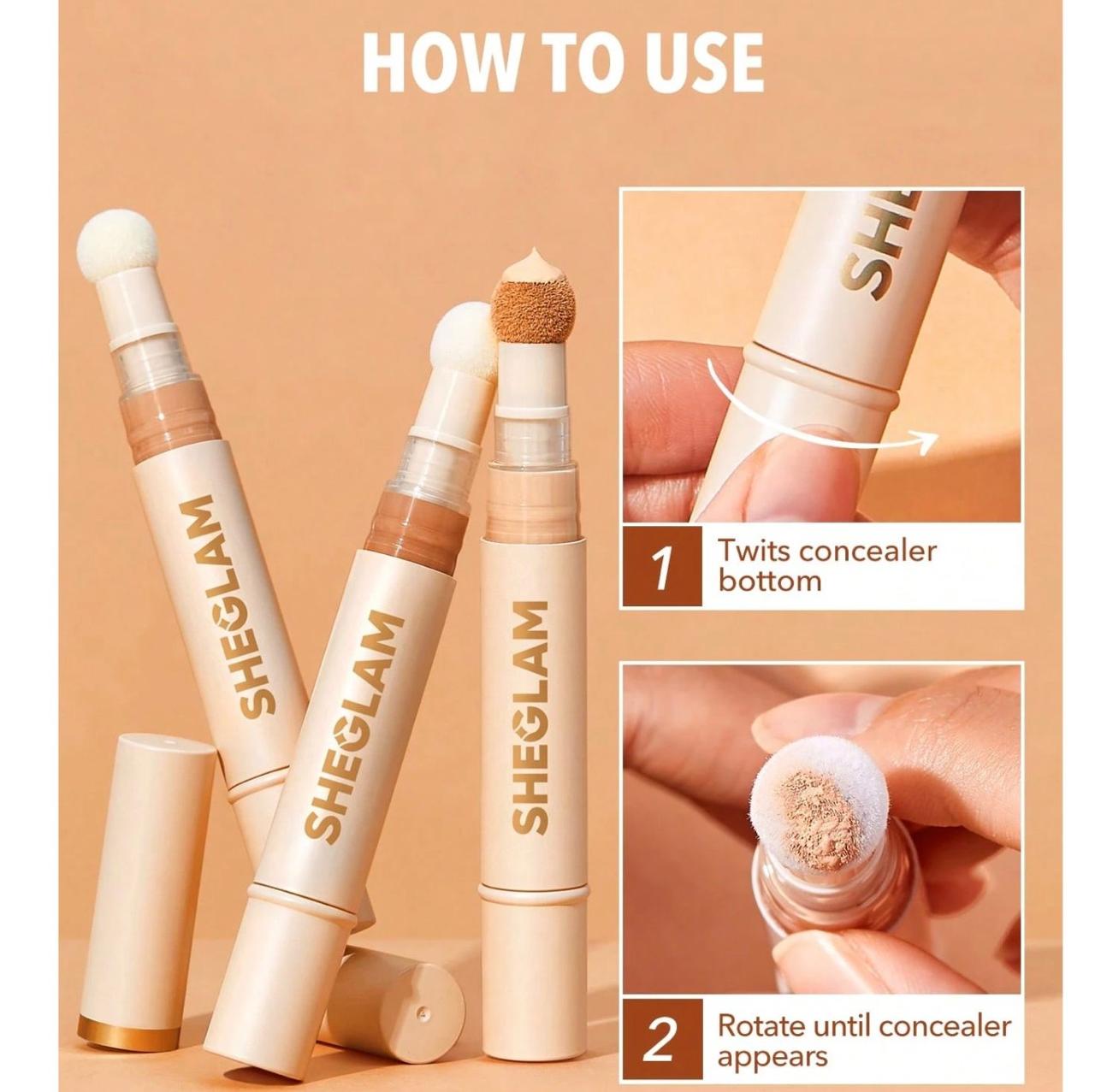 HOW TO USE

SHEGLAM

SHEGLAM

SHEGLAM

SHE

1 Twits concealer bottom

2 Rotate until concealer appears